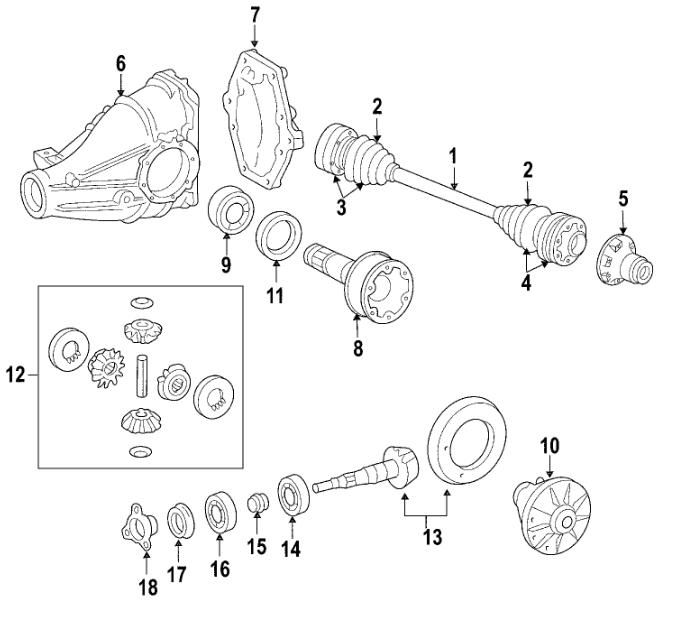 7
6
2
1
2
5
3
4
9
11
8
12
10
13
15
14
16
17
18